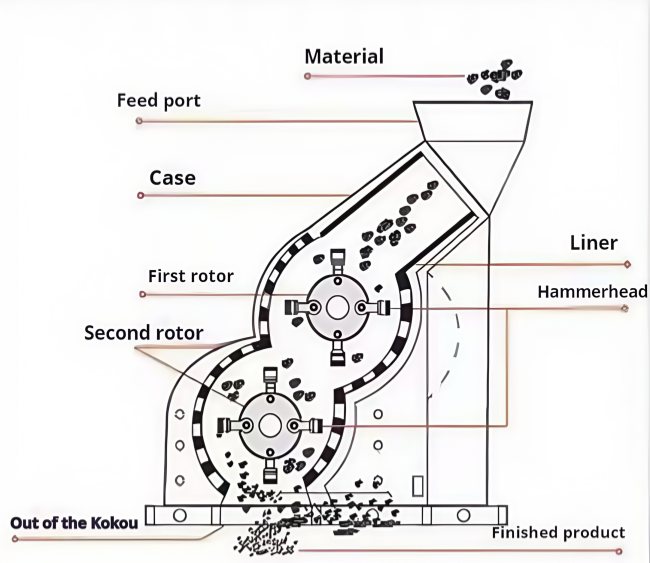 Material

Feed port

Case

Liner

First rotor

Hammerhead

Second rotor

Out of the Kokou

Finished product